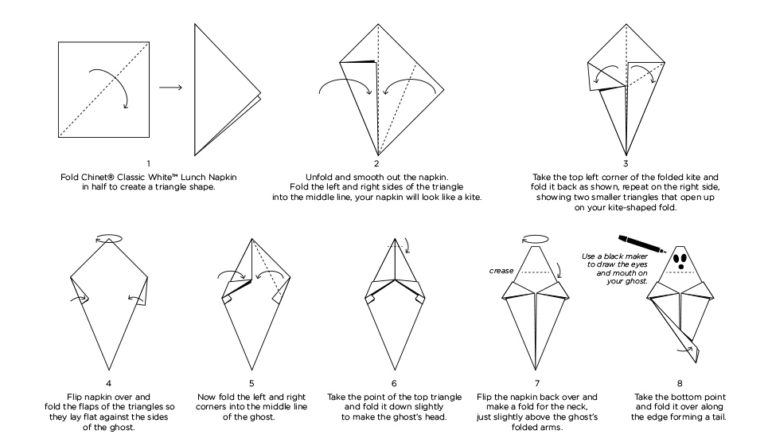 1
Fold Chinet® Classic White™ Lunch Napkin in half to create a triangle shape.

2
Unfold and smooth out the napkin. Fold the left and right sides of the triangle into the middle line, your napkin will look like a kite.

3
Take the top left corner of the folded kite and fold it back as shown, repeat on the right side, showing two smaller triangles that open up on your kite-shaped fold.

4
Flip napkin over and fold the flaps of the triangles so they lay flat against the sides of the ghost.

5
Now fold the left and right corners into the middle line of the ghost.

6
Take the point of the top triangle and fold it down slightly to make the ghost's head.

crease

7
Flip the napkin back over and make a fold for the neck, just slightly above the ghost's folded arms.

Use a black maker to draw the eyes and mouth on your ghost.

8
Take the bottom point and fold it over along the edge forming a tail.