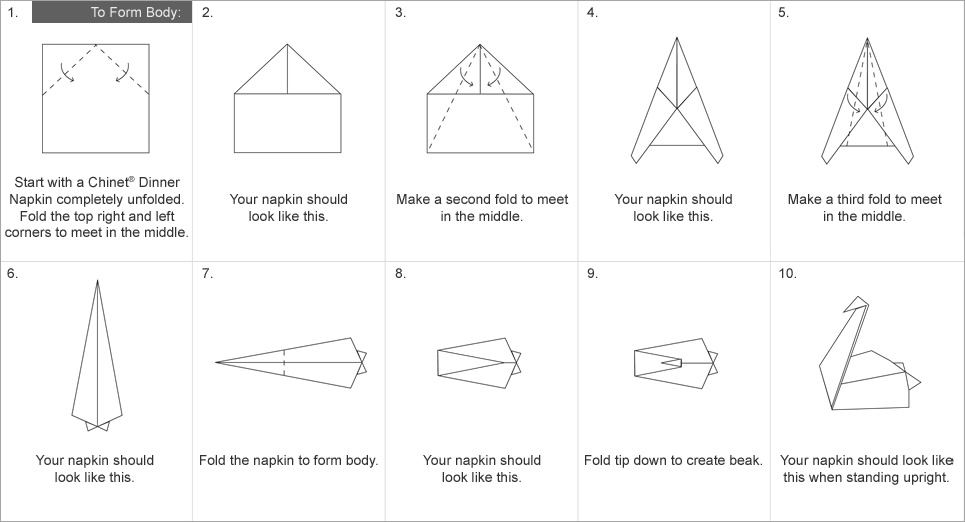 1. To Form Body:

Start with a Chinet® Dinner Napkin completely unfolded. Fold the top right and left corners to meet in the middle.

2.

Your napkin should look like this.

3.

Make a second fold to meet in the middle.

4.

Your napkin should look like this.

5.

Make a third fold to meet in the middle.

6.

Your napkin should look like this.

7.

Fold the napkin to form body.

8.

Your napkin should look like this.

9.

Fold tip down to create beak.

10.

Your napkin should look like this when standing upright.