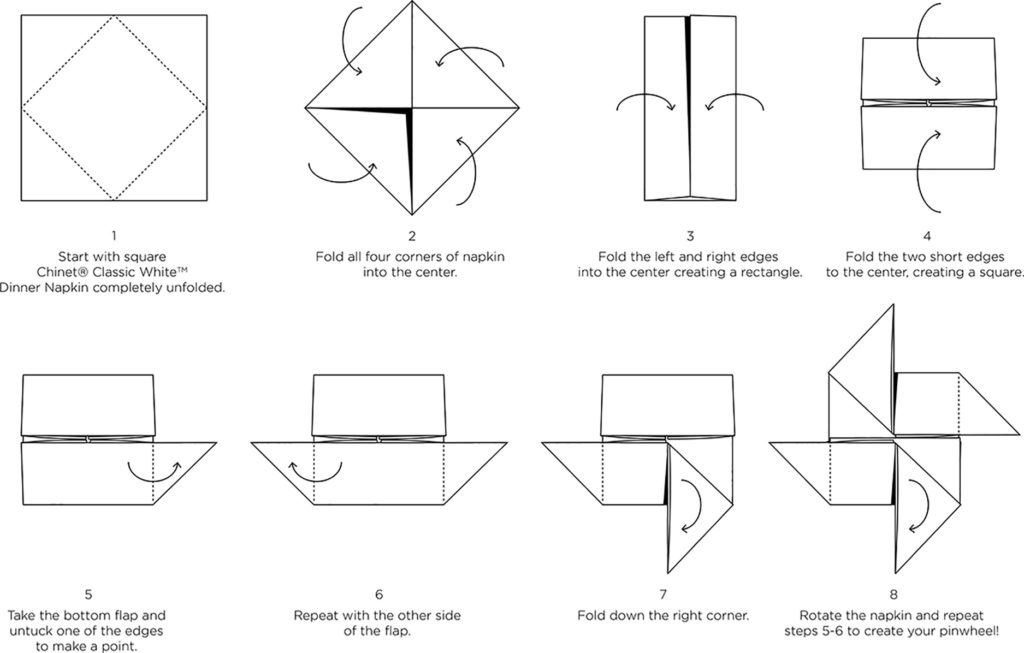 1
Start with square Chinet® Classic White™ Dinner Napkin completely unfolded.

2
Fold all four corners of napkin into the center.

3
Fold the left and right edges into the center creating a rectangle.

4
Fold the two short edges to the center, creating a square.

5
Take the bottom flap and untuck one of the edges to make a point.

6
Repeat with the other side of the flap.

7
Fold down the right corner.

8
Rotate the napkin and repeat steps 5-6 to create your pinwheel!